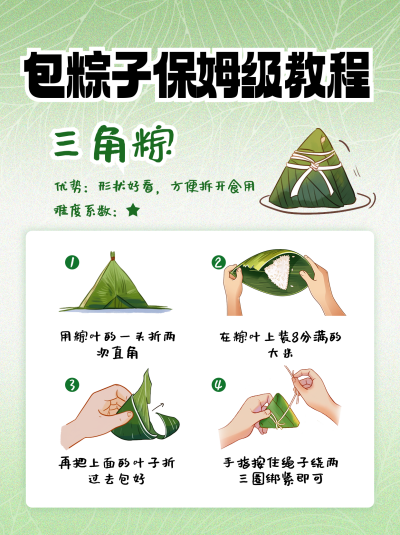 包粽子保姆级教程

三角粽

优势：形状好看，方便拆开食用
难度系数：★

1
用粽叶的一头折两次直角

2
在粽叶上装8分满的大米

3
再把上面的叶子折过去包好

4
手指按住绳子绕两三圈绑紧即可