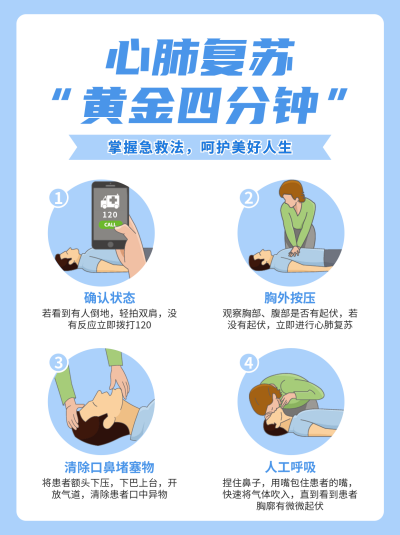 心肺复苏
“黄金四分钟”

掌握急救法，呵护美好人生

①
120
CALL

确认状态
若看到有人倒地，轻拍双肩，没有反应立即拨打120

②
胸外按压
观察胸部、腹部是否有起伏，若没有起伏，立即进行心肺复苏

③
清除口鼻堵塞物
将患者额头下压，下巴上台，开放气道，清除患者口中异物

④
人工呼吸
捏住鼻子，用嘴包住患者的嘴，快速将气体吹入，直到看到患者胸廓有微微起伏